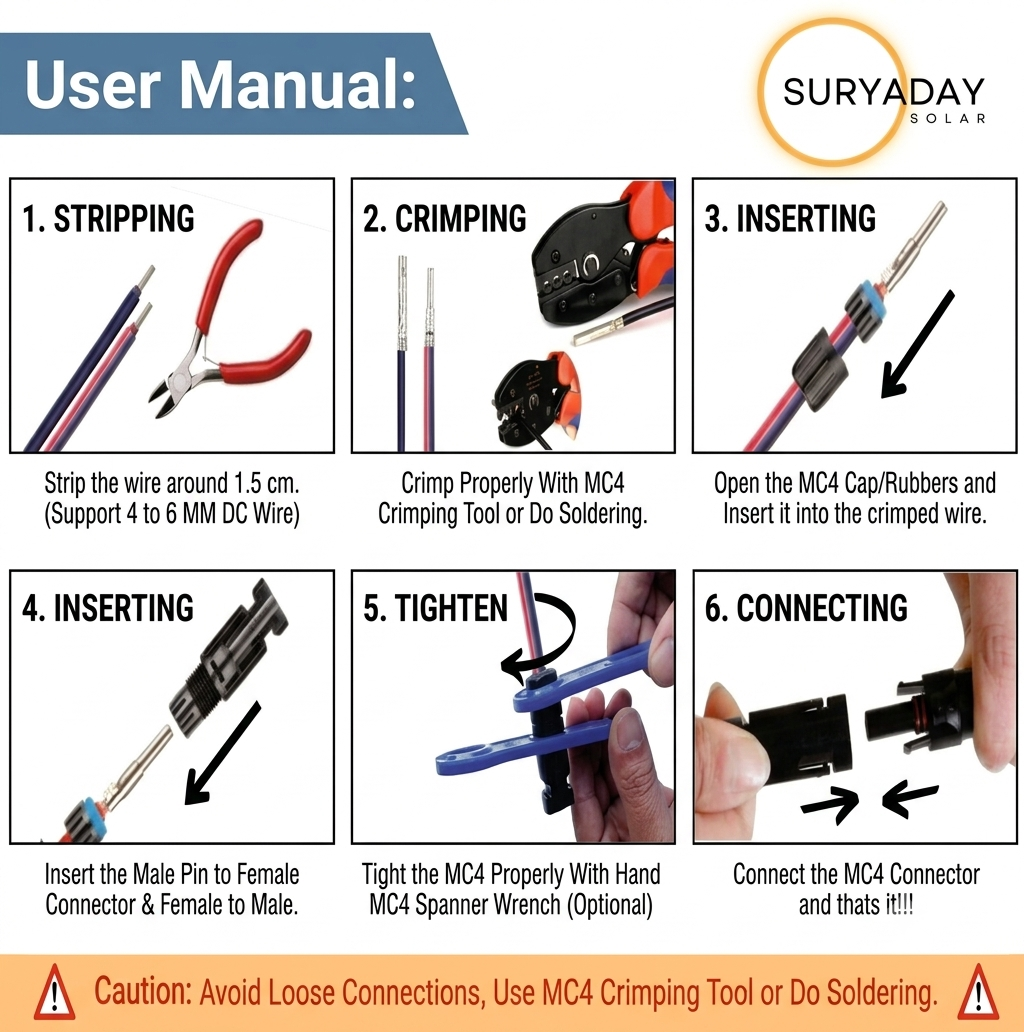 User Manual:

SURYADAY
SOLAR

1. STRIPPING

Strip the wire around 1.5 cm. (Support 4 to 6 MM DC Wire)

2. CRIMPING

Crimp Properly With MC4 Crimping Tool or Do Soldering.

3. INSERTING

Open the MC4 Cap/Rubbers and Insert it into the crimped wire.

4. INSERTING

Insert the Male Pin to Female Connector & Female to Male.

5. TIGHTEN

Tight the MC4 Properly With Hand MC4 Spanner Wrench (Optional)

6. CONNECTING

Connect the MC4 Connector and thats it!!!

Caution: Avoid Loose Connections, Use MC4 Crimping Tool or Do Soldering.